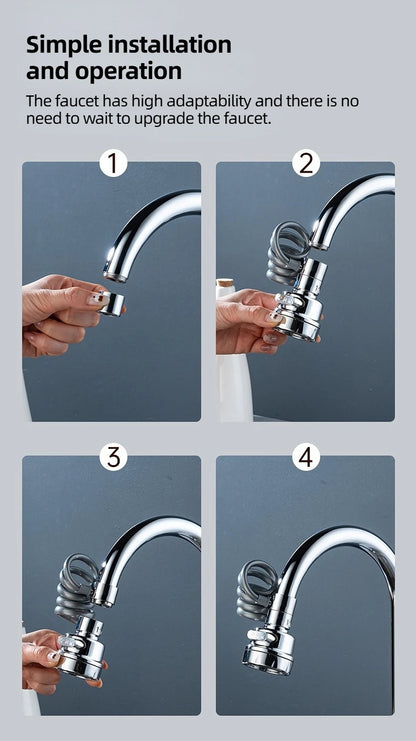 Simple installation and operation

The faucet has high adaptability and there is no need to wait to upgrade the faucet.

1

2

3

4