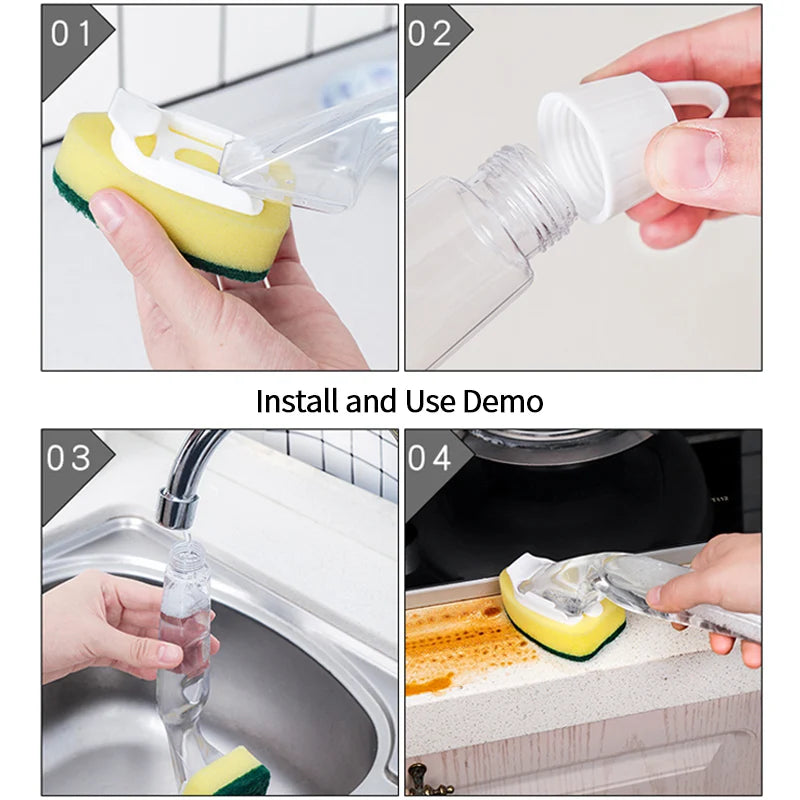 01

02

Install and Use Demo

03

04