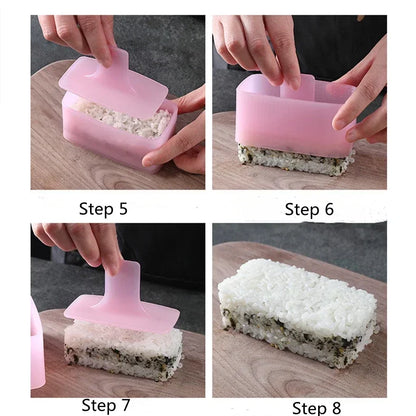 Step 5

Step 6

Step 7

Step 8